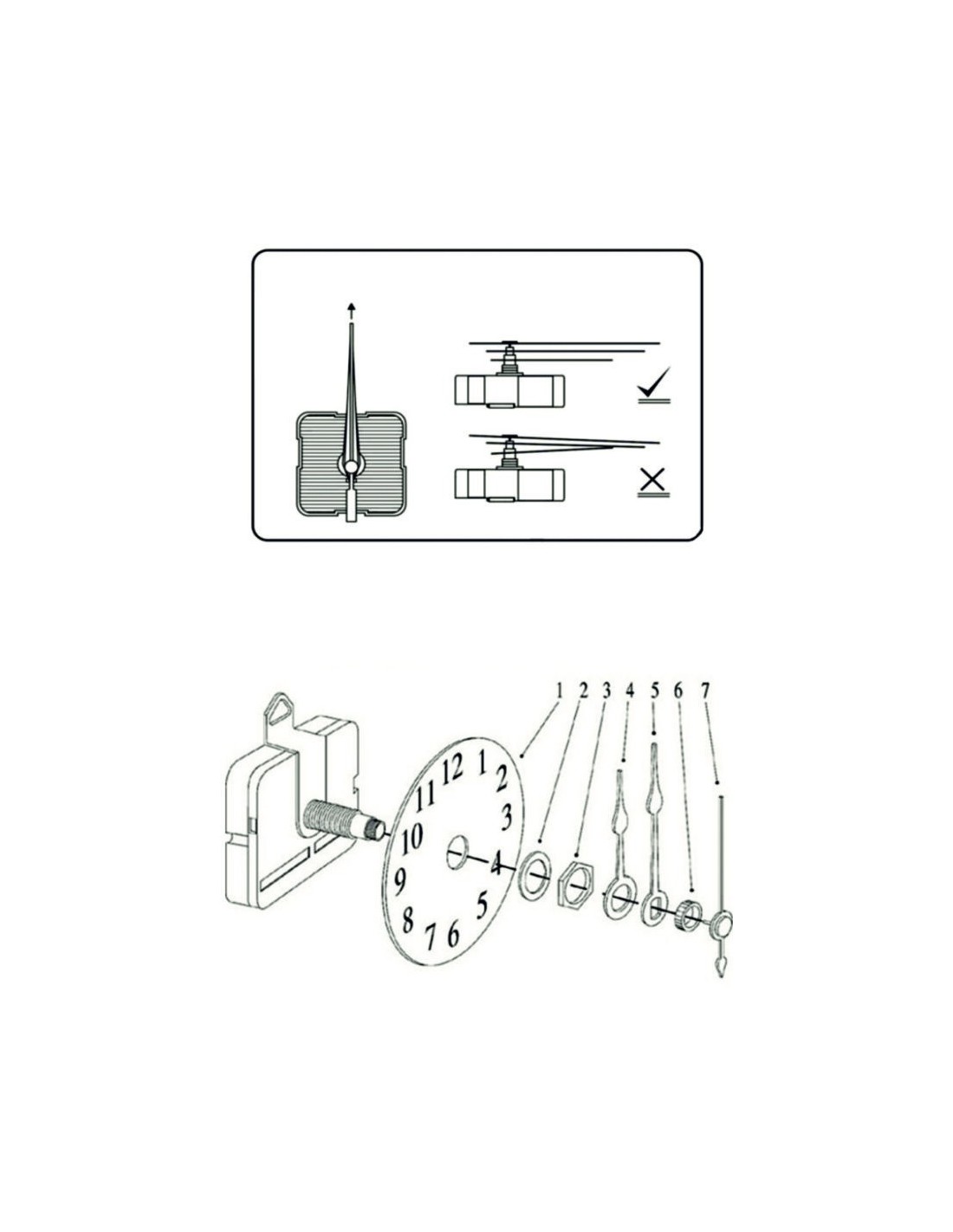 1 2 3 4 5 6 7

12 1 2 3 4 5 6 7 8 9 10 11